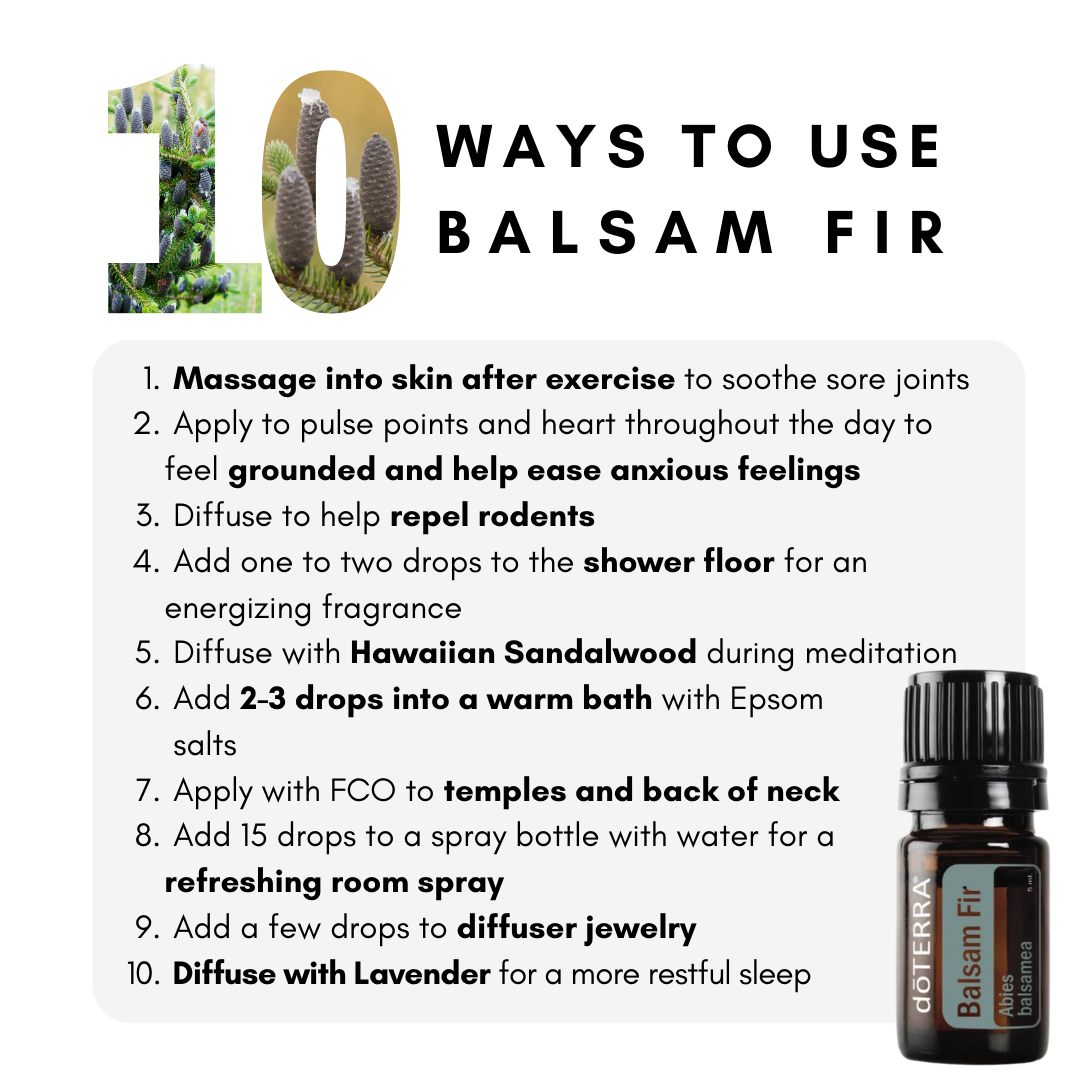 10 WAYS TO USE BALSAM FIR

1. Massage into skin after exercise to soothe sore joints
2. Apply to pulse points and heart throughout the day to feel grounded and help ease anxious feelings
3. Diffuse to help repel rodents
4. Add one to two drops to the shower floor for an energizing fragrance
5. Diffuse with Hawaiian Sandalwood during meditation
6. Add 2-3 drops into a warm bath with Epsom salts
7. Apply with FCO to temples and back of neck
8. Add 15 drops to a spray bottle with water for a refreshing room spray
9. Add a few drops to diffuser jewelry
10. Diffuse with Lavender for a more restful sleep

dōTERRA
Balsam Fir
Abies balsamea
5 mL