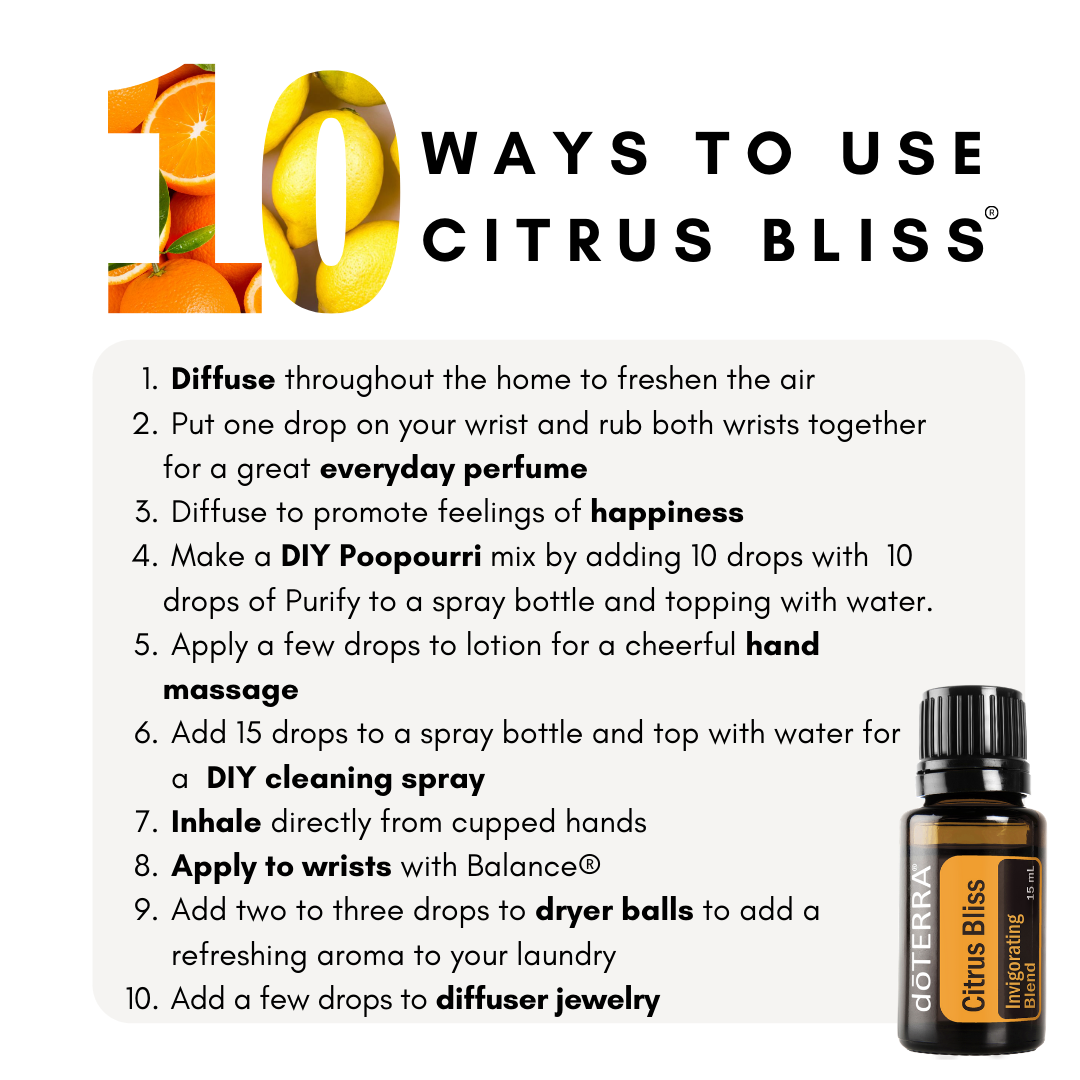 10 WAYS TO USE CITRUS BLISS®

1. Diffuse throughout the home to freshen the air
2. Put one drop on your wrist and rub both wrists together for a great everyday perfume
3. Diffuse to promote feelings of happiness
4. Make a DIY Poopourri mix by adding 10 drops with 10 drops of Purify to a spray bottle and topping with water.
5. Apply a few drops to lotion for a cheerful hand massage
6. Add 15 drops to a spray bottle and top with water for a DIY cleaning spray
7. Inhale directly from cupped hands
8. Apply to wrists with Balance®
9. Add two to three drops to dryer balls to add a refreshing aroma to your laundry
10. Add a few drops to diffuser jewelry

dōTERRA
Citrus Bliss
Invigorating Blend
15 mL