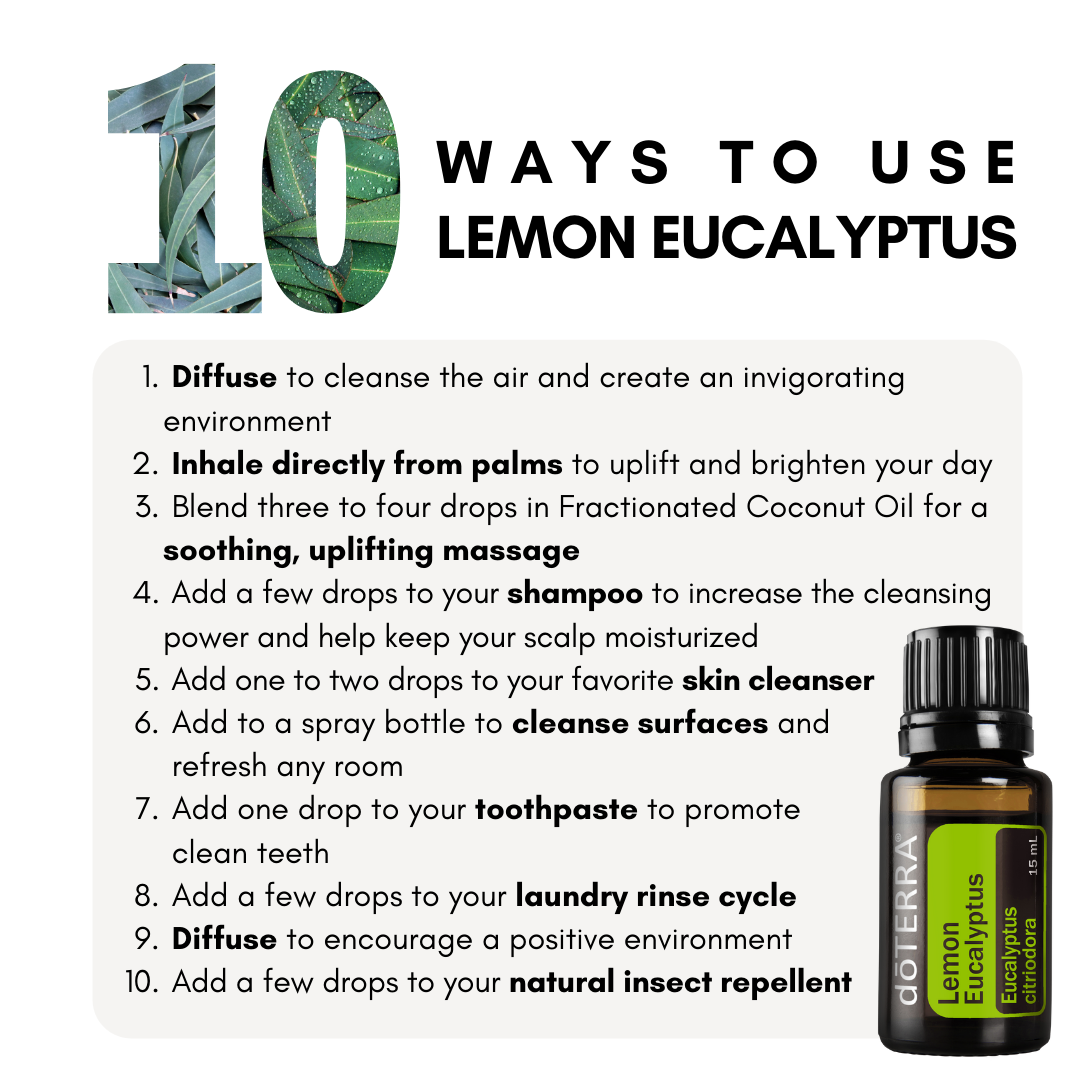 10 WAYS TO USE
LEMON EUCALYPTUS

1. Diffuse to cleanse the air and create an invigorating environment
2. Inhale directly from palms to uplift and brighten your day
3. Blend three to four drops in Fractionated Coconut Oil for a soothing, uplifting massage
4. Add a few drops to your shampoo to increase the cleansing power and help keep your scalp moisturized
5. Add one to two drops to your favorite skin cleanser
6. Add to a spray bottle to cleanse surfaces and refresh any room
7. Add one drop to your toothpaste to promote clean teeth
8. Add a few drops to your laundry rinse cycle
9. Diffuse to encourage a positive environment
10. Add a few drops to your natural insect repellent

dōTERRA®
Lemon Eucalyptus
Eucalyptus citriodora
15 mL