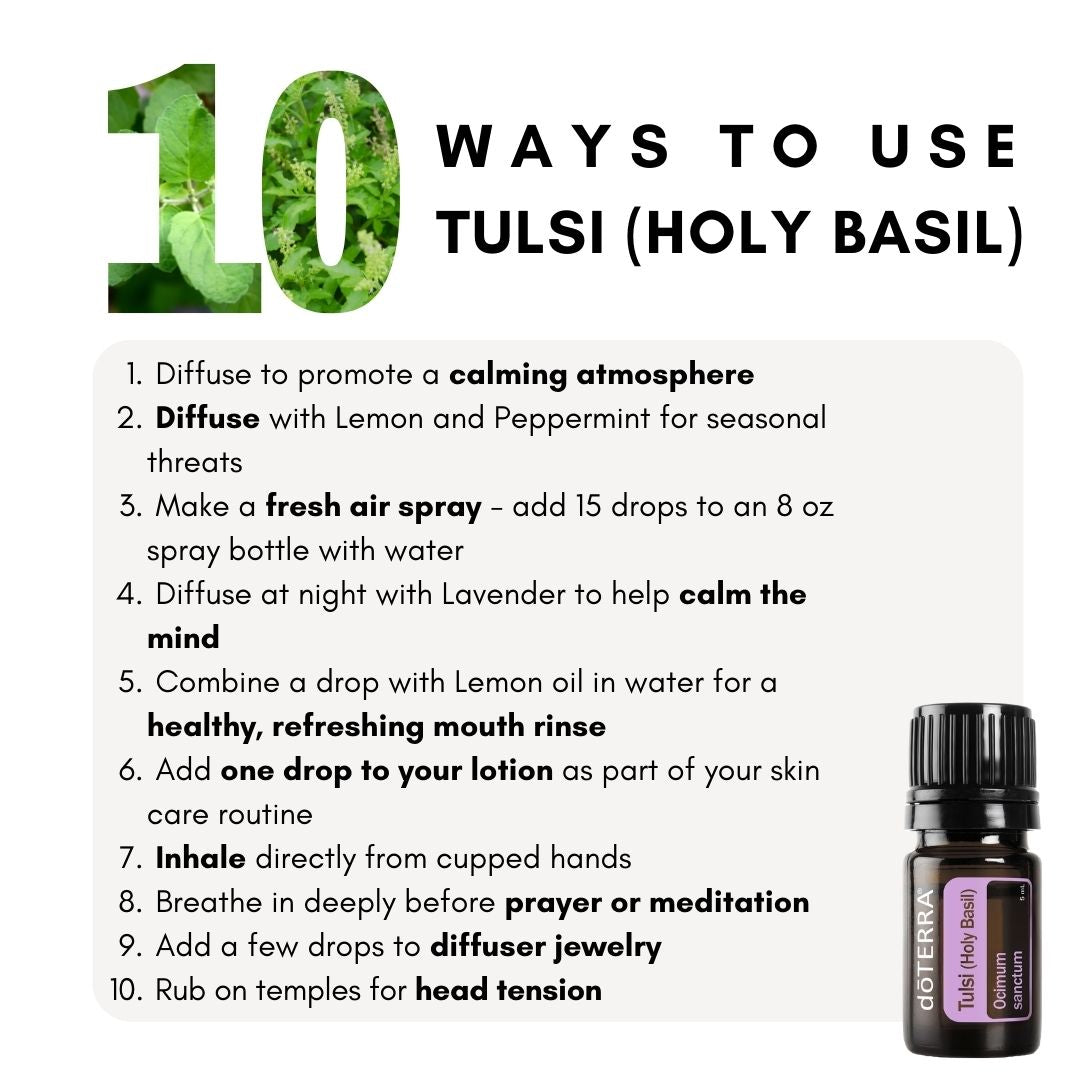 10 WAYS TO USE
TULSI (HOLY BASIL)

1. Diffuse to promote a calming atmosphere
2. Diffuse with Lemon and Peppermint for seasonal threats
3. Make a fresh air spray - add 15 drops to an 8 oz spray bottle with water
4. Diffuse at night with Lavender to help calm the mind
5. Combine a drop with Lemon oil in water for a healthy, refreshing mouth rinse
6. Add one drop to your lotion as part of your skin care routine
7. Inhale directly from cupped hands
8. Breathe in deeply before prayer or meditation
9. Add a few drops to diffuser jewelry
10. Rub on temples for head tension

dōTERRA®
Tulsi (Holy Basil)
Ocimum sanctum
5 mL