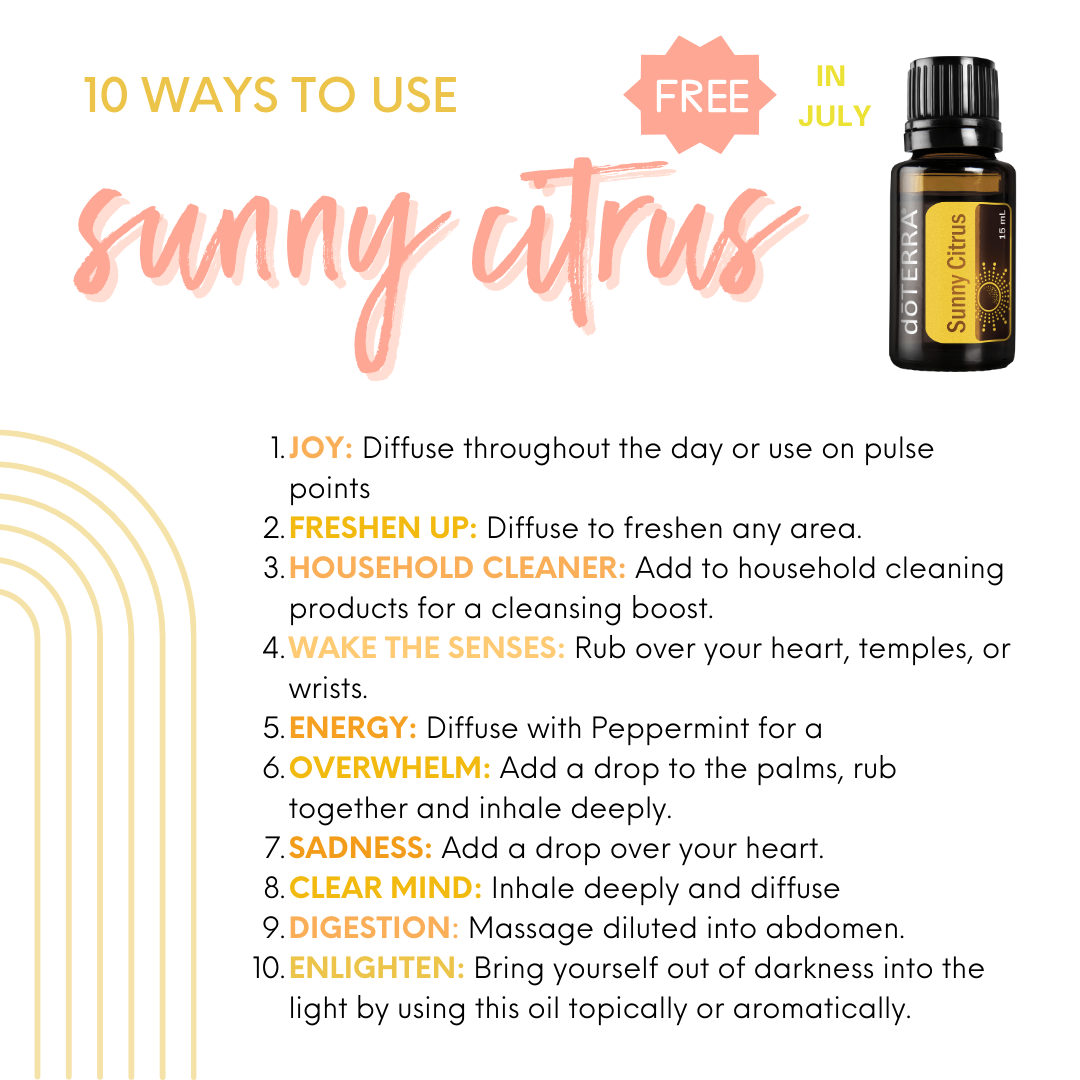 10 WAYS TO USE

FREE

IN JULY

sunny citrus

dōTERRA

Sunny Citrus

15 mL

1. JOY: Diffuse throughout the day or use on pulse points
2. FRESHEN UP: Diffuse to freshen any area.
3. HOUSEHOLD CLEANER: Add to household cleaning products for a cleansing boost.
4. WAKE THE SENSES: Rub over your heart, temples, or wrists.
5. ENERGY: Diffuse with Peppermint for a
6. OVERWHELM: Add a drop to the palms, rub together and inhale deeply.
7. SADNESS: Add a drop over your heart.
8. CLEAR MIND: Inhale deeply and diffuse
9. DIGESTION: Massage diluted into abdomen.
10. ENLIGHTEN: Bring yourself out of darkness into the light by using this oil topically or aromatically.